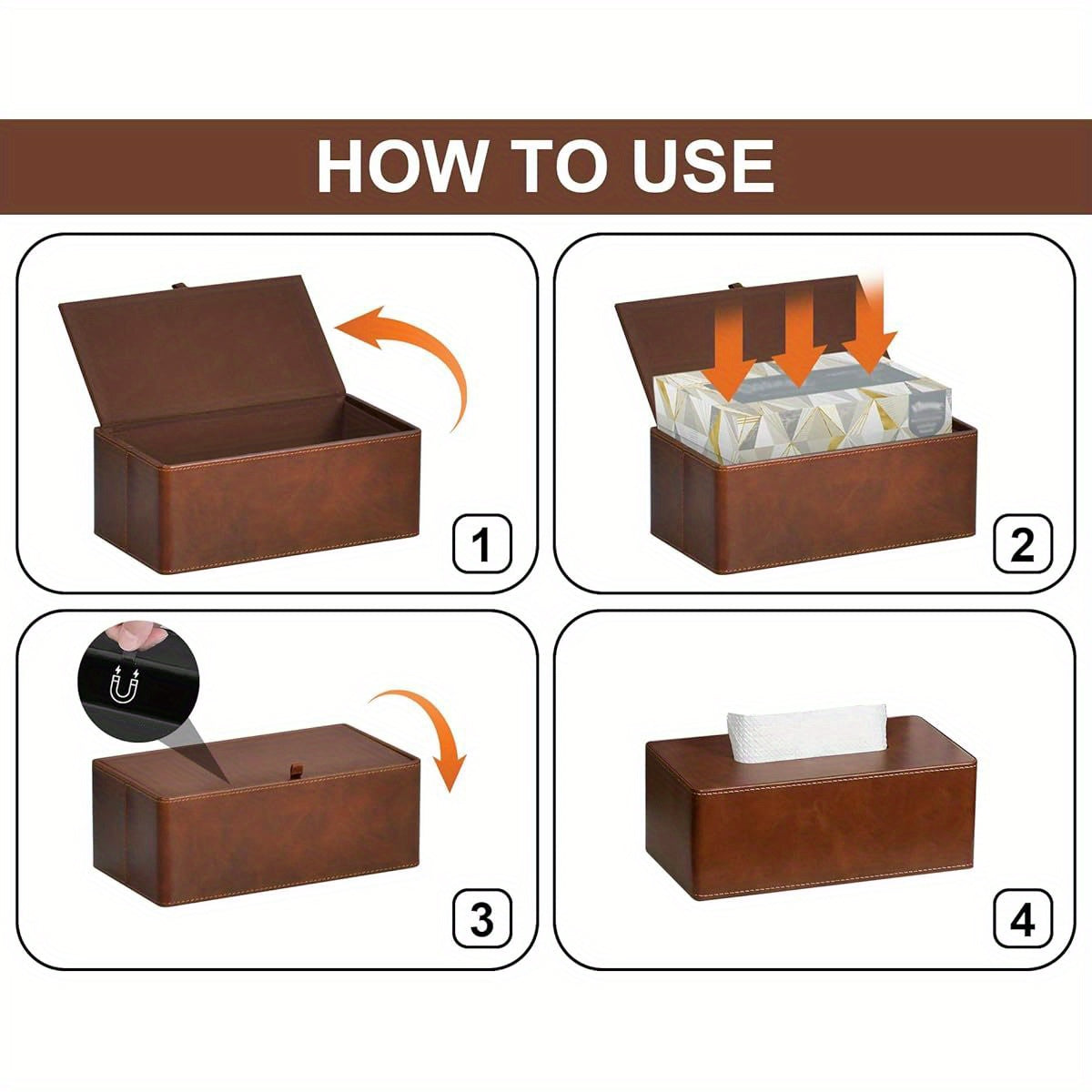 HOW TO USE

1

2

3

4